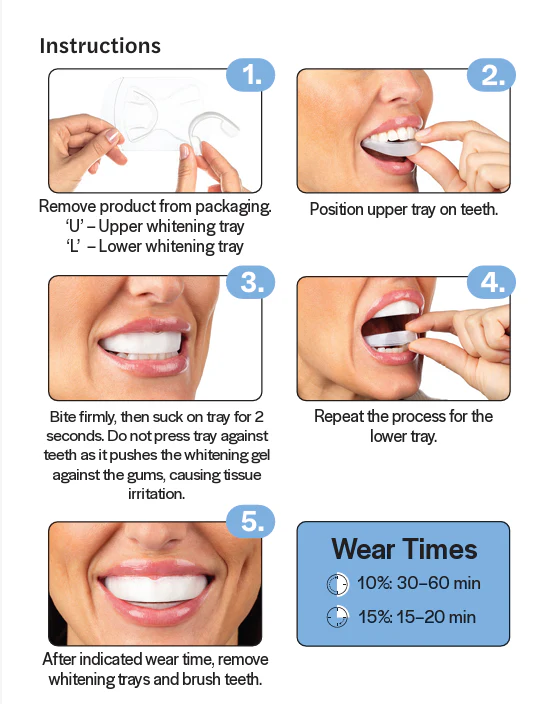 Instructions

1.

Remove product from packaging.
'U' – Upper whitening tray
'L' – Lower whitening tray

2.

Position upper tray on teeth.

3.

Bite firmly, then suck on tray for 2 seconds. Do not press tray against teeth as it pushes the whitening gel against the gums, causing tissue irritation.

4.

Repeat the process for the lower tray.

5.

After indicated wear time, remove whitening trays and brush teeth.

Wear Times

10%: 30–60 min

15%: 15–20 min